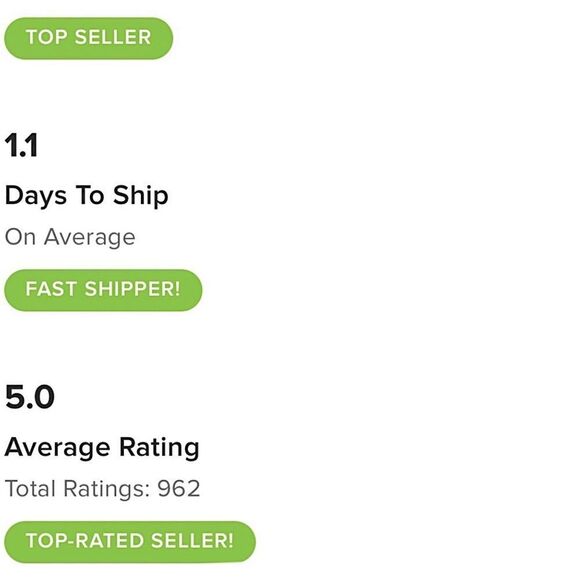 TOP SELLER

1.1

Days To Ship

On Average

FAST SHIPPER!

5.0

Average Rating

Total Ratings: 962

TOP-RATED SELLER!